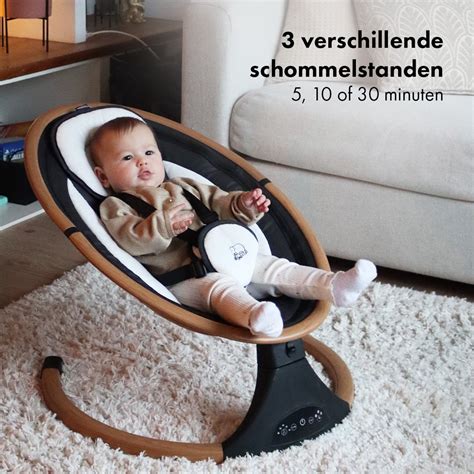 3 verschillende schommelstanden
5, 10 of 30 minuten