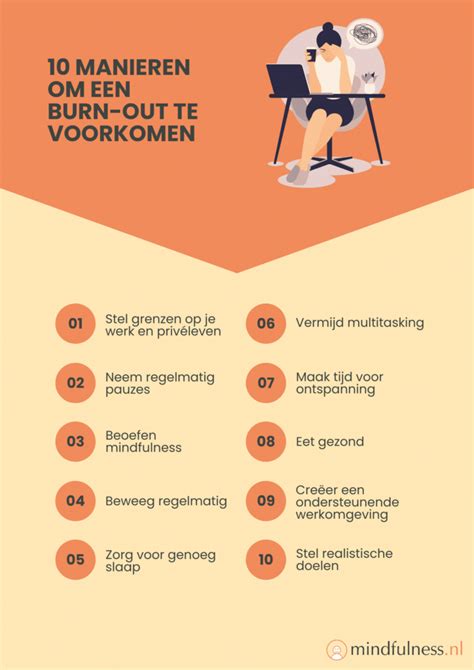 10 MANIEREN OM EEN BURN-OUT TE VOORKOMEN

01 Stel grenzen op je werk en privéleven

02 Neem regelmatig pauzes

03 Beoefen mindfulness

04 Beweeg regelmatig

05 Zorg voor genoeg slaap

06 Vermijd multitasking

07 Maak tijd voor ontspanning

08 Eet gezond

09 Creëer een ondersteunende werkomgeving

10 Stel realistische doelen

mindfulness.nl