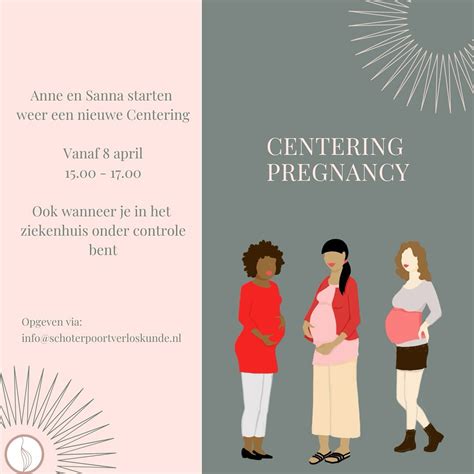 Anne en Sanna starten weer een nieuwe Centering

Vanaf 8 april
15.00 - 17.00

Ook wanneer je in het ziekenhuis onder controle bent

Opgeven via:
info@schoterpoortverloskunde.nl

CENTERING PREGNANCY