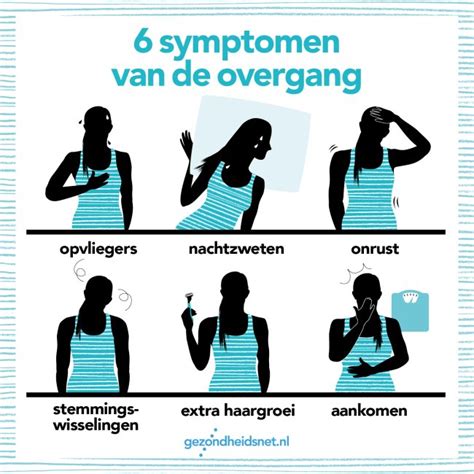 6 symptomen van de overgang

opvliegers

nachtzweten

onrust

stemmingswisselingen

extra haargroei

aankomen

gezondheidsnet.nl