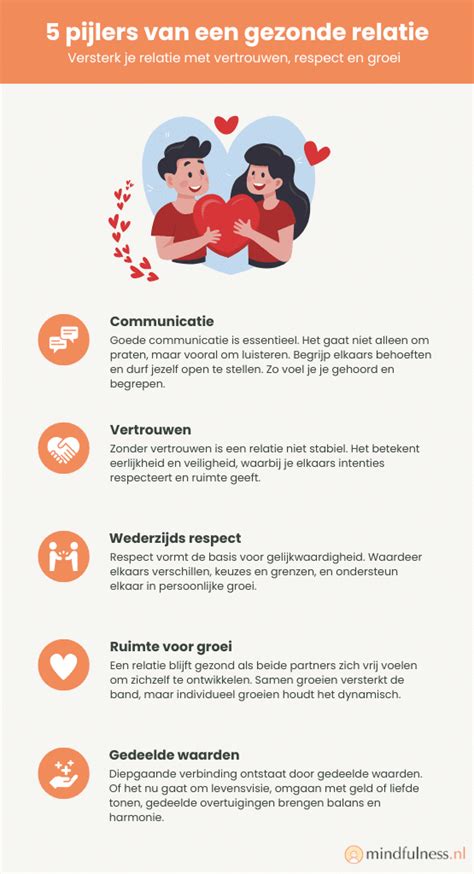 5 pijlers van een gezonde relatie

Versterk je relatie met vertrouwen, respect en groei

Communicatie

Goede communicatie is essentieel. Het gaat niet alleen om praten, maar vooral om luisteren. Begrijp elkaars behoeften en durf jezelf open te stellen. Zo voel je je gehoord en begrepen.

Vertrouwen

Zonder vertrouwen is een relatie niet stabiel. Het betekent eerlijkheid en veiligheid, waarbij je elkaars intenties respecteert en ruimte geeft.

Wederzijds respect

Respect vormt de basis voor gelijkwaardigheid. Waardeer elkaars verschillen, keuzes en grenzen, en ondersteun elkaar in persoonlijke groei.

Ruimte voor groei

Een relatie blijft gezond als beide partners zich vrij voelen om zichzelf te ontwikkelen. Samen groeien versterkt de band, maar individueel groeien houdt het dynamisch.

Gedeelde waarden

Diepgaande verbinding ontstaat door gedeelde waarden. Of het nu gaat om levensvisie, omgaan met geld of liefde tonen, gedeelde overtuigingen brengen balans en harmonie.

mindfulness.nl