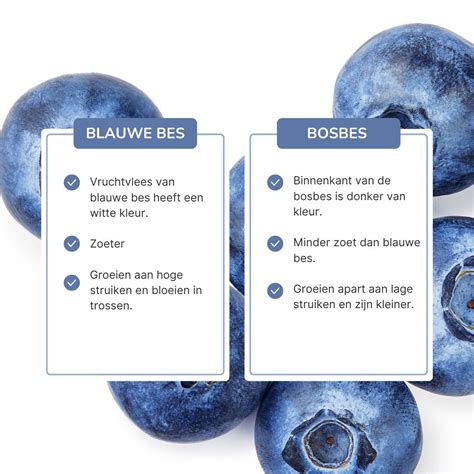 BLAUWE BES

Vruchtvlees van blauwe bes heeft een witte kleur.

Zoeter

Groeien aan hoge struiken en bloeien in trossen.

BOSBES

Binnenkant van de bosbes is donker van kleur.

Minder zoet dan blauwe bes.

Groeien apart aan lage struiken en zijn kleiner.