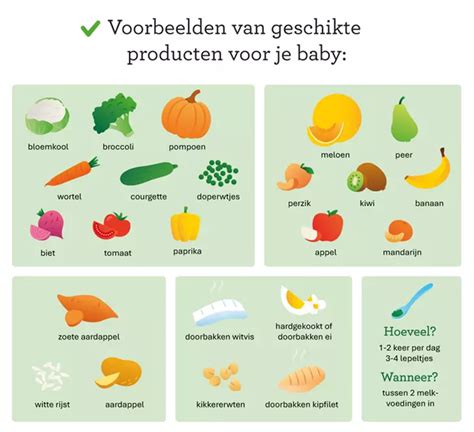 Voorbeelden van geschikte producten voor je baby:

bloemkool
broccoli
pompoen
wortel
courgette
doperwtjes
biet
tomaat
paprika

meloen
peer
perzik
kiwi
banaan
appel
mandarijn

zoete aardappel
witte rijst
aardappel

doorbakken witvis
hardgekookt of doorbakken ei
kikkererwten
doorbakken kipfilet

Hoeveel?
1-2 keer per dag
3-4 lepeltjes

Wanneer?
tussen 2 melkvoedingen in