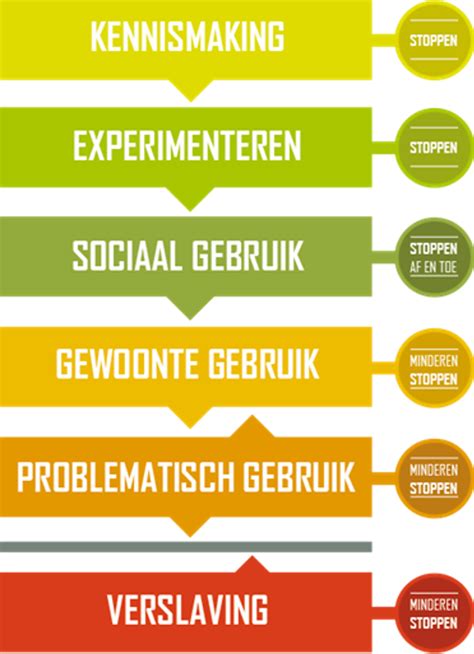 KENNISMAKING

STOPPEN

EXPERIMENTEREN

STOPPEN

SOCIAAL GEBRUIK

STOPPEN AF EN TOE

GEWOONTE GEBRUIK

MINDEREN STOPPEN

PROBLEMATISCH GEBRUIK

MINDEREN STOPPEN

VERSLAVING

MINDEREN STOPPEN