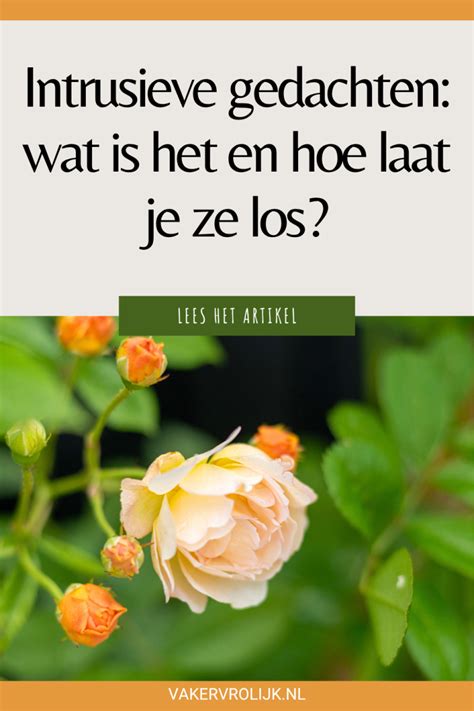 Intrusieve gedachten: wat is het en hoe laat je ze los?

LEES HET ARTIKEL

VAKERVROLIJK.NL