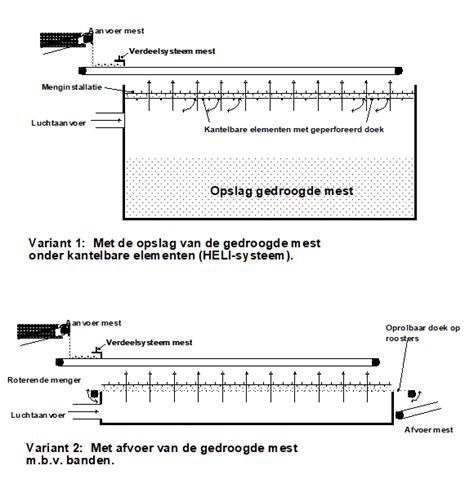 Aanvoer mest

Verdeelsysteem mest

Menginstallatie

Luchtaanvoer

Kantelbare elementen met geperforeerd doek

Opslag gedroogde mest

Variant 1: Met de opslag van de gedroogde mest onder kantelbare elementen (HELI-systeem).

Aanvoer mest

Verdeelsysteem mest

Oprolbaar doek op roosters

Roterende menger

Luchtaanvoer

Afvoer mest

Variant 2: Met afvoer van de gedroogde mest m.b.v. banden.