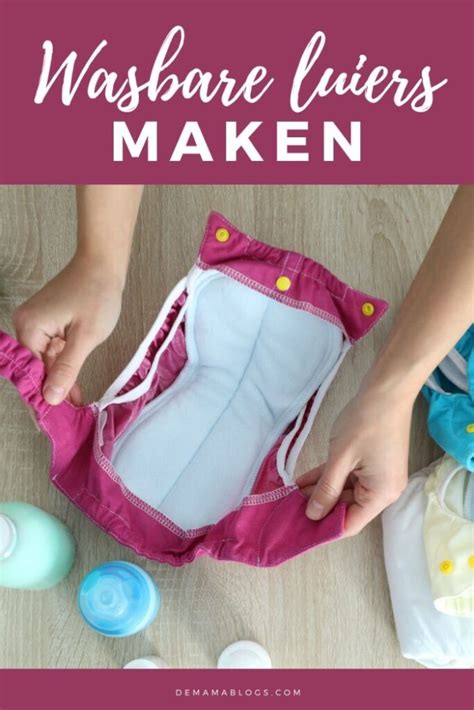 Wasbare luiers
MAKEN

DEMAMABLOGS.COM