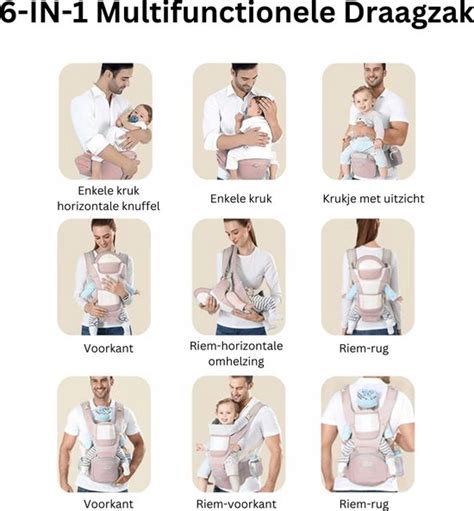 6-IN-1 Multifunctionele Draagzak

Enkele kruk horizontale knuffel

Enkele kruk

Krukje met uitzicht

Voorkant

Riem-horizontale omhelzing

Riem-rug

Voorkant

Riem-voorkant

Riem-rug