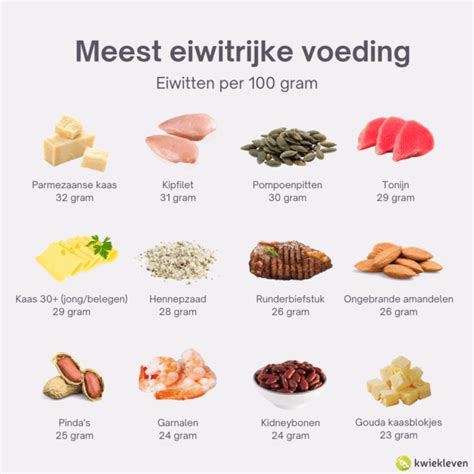 Meest eiwitrijke voeding

Eiwitten per 100 gram

Parmezaanse kaas
32 gram

Kipfilet
31 gram

Pompoenpitten
30 gram

Tonijn
29 gram

Kaas 30+ (jong/belegen)
29 gram

Hennepzaad
28 gram

Runderbiefstuk
26 gram

Ongebrande amandelen
26 gram

Pinda's
25 gram

Garnalen
24 gram

Kidneybonen
24 gram

Gouda kaasblokjes
23 gram

kwiekleven