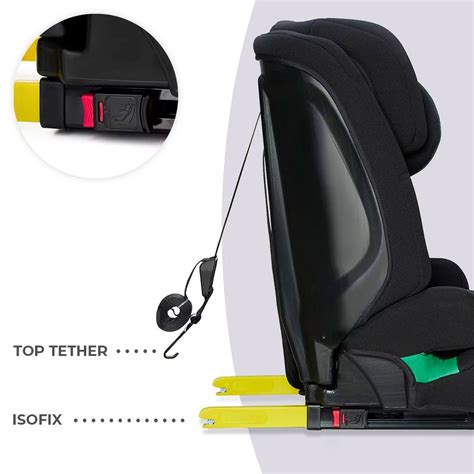 TOP TETHER

ISOFIX