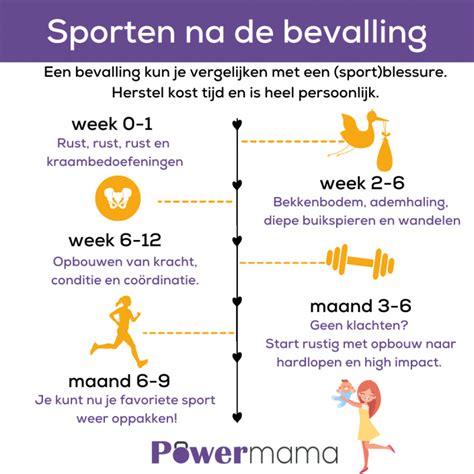 Sporten na de bevalling

Een bevalling kun je vergelijken met een (sport)blessure. Herstel kost tijd en is heel persoonlijk.

week 0-1
Rust, rust, rust en kraambedoefeningen

week 2-6
Bekkenbodem, ademhaling, diepe buikspieren en wandelen

week 6-12
Opbouwen van kracht, conditie en coördinatie.

maand 3-6
Geen klachten?
Start rustig met opbouw naar hardlopen en high impact.

maand 6-9
Je kunt nu je favoriete sport weer oppakken!

Powermama