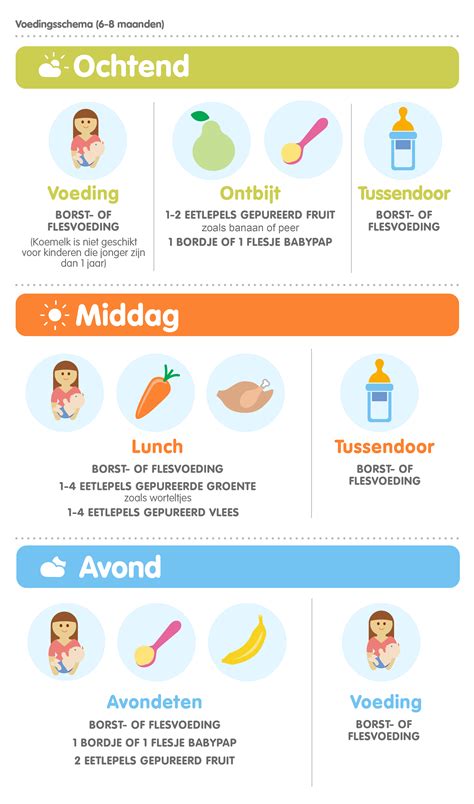 Voedingsschema (6-8 maanden)

Ochtend

Voeding
BORST- OF FLESVOEDING
(Koemelk is niet geschikt voor kinderen die jonger zijn dan 1 jaar)

Ontbijt
1-2 EETLEPELS GEPUREERD FRUIT
zoals banaan of peer
1 BORDJE OF 1 FLESJE BABYPAP

Tussendoor
BORST- OF FLESVOEDING

Middag

Lunch
BORST- OF FLESVOEDING
1-4 EETLEPELS GEPUREERDE GROENTE
zoals worteltjes
1-4 EETLEPELS GEPUREERD VLEES

Tussendoor
BORST- OF FLESVOEDING

Avond

Avondeten
BORST- OF FLESVOEDING
1 BORDJE OF 1 FLESJE BABYPAP
2 EETLEPELS GEPUREERD FRUIT

Voeding
BORST- OF FLESVOEDING