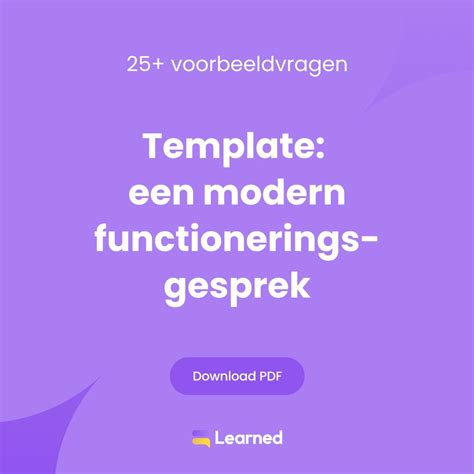 25+ voorbeeldvragen

Template: een modern functioneringsgesprek

Download PDF

Learned