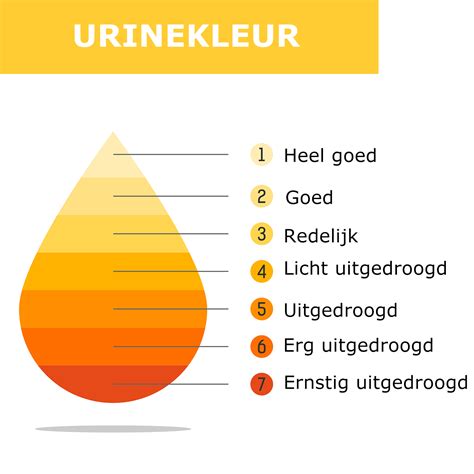 URINEKLEUR

1 Heel goed
2 Goed
3 Redelijk
4 Licht uitgedroogd
5 Uitgedroogd
6 Erg uitgedroogd
7 Ernstig uitgedroogd