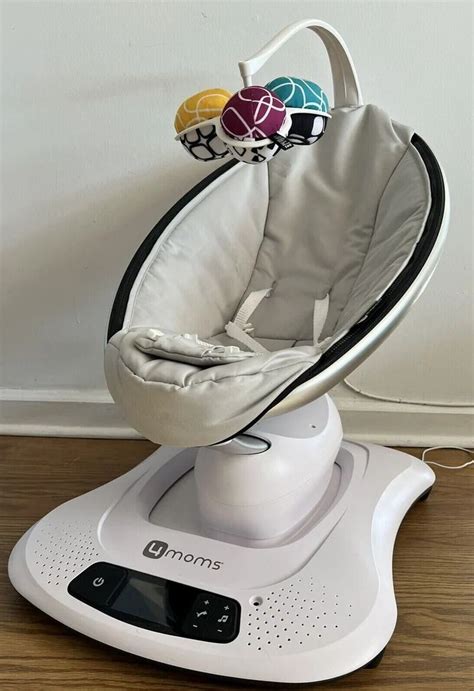 4moms