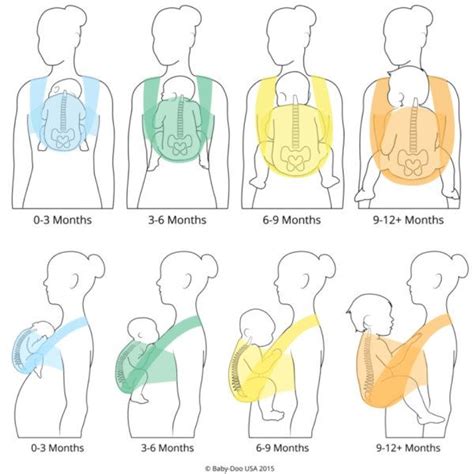 0-3 Months
3-6 Months
6-9 Months
9-12+ Months

0-3 Months
3-6 Months
6-9 Months
9-12+ Months

© Baby-Doo USA 2015