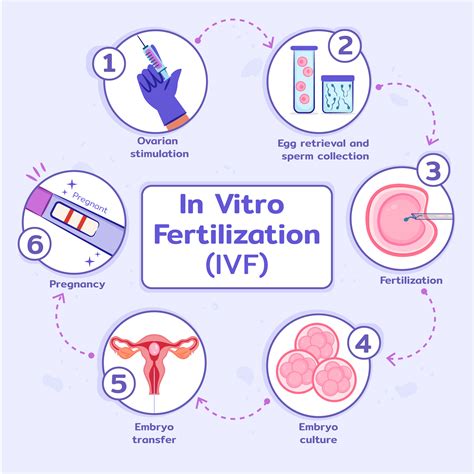 In Vitro Fertilization (IVF)

1
Ovarian stimulation

2
Egg retrieval and sperm collection

3
Fertilization

4
Embryo culture

5
Embryo transfer

6
Pregnant
Pregnancy