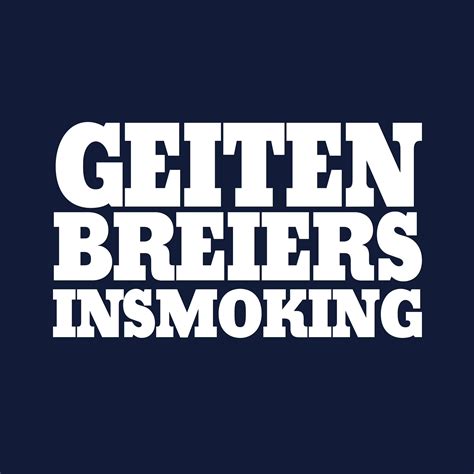 GEITEN
BREIERS
INSMOKING