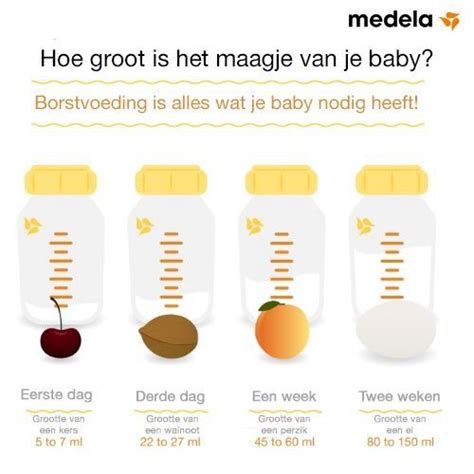 medela

Hoe groot is het maagje van je baby?

Borstvoeding is alles wat je baby nodig heeft!

Eerste dag
Grootte van een kers
5 to 7 ml

Derde dag
Grootte van een walnoot
22 to 27 ml

Een week
Grootte van een perzik
45 to 60 ml

Twee weken
Grootte van een ei
80 to 150 ml