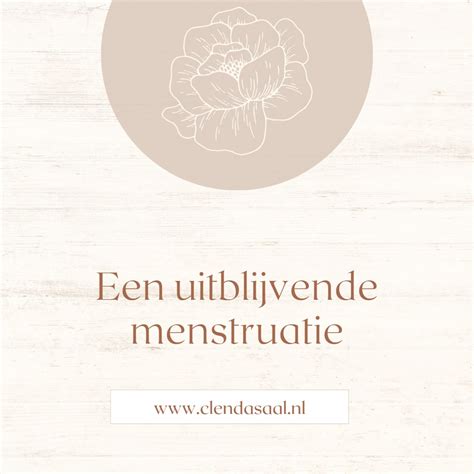 Een uitblijvende menstruatie

www.clendasaal.nl