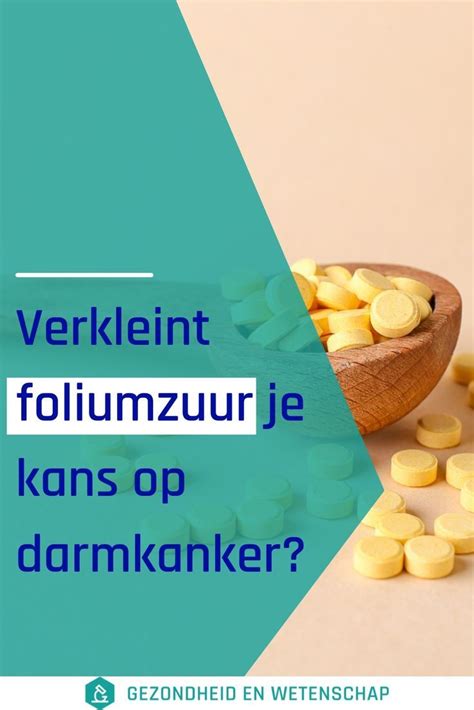 Verkleint foliumzuur je kans op darmkanker?

GEZONDHEID EN WETENSCHAP