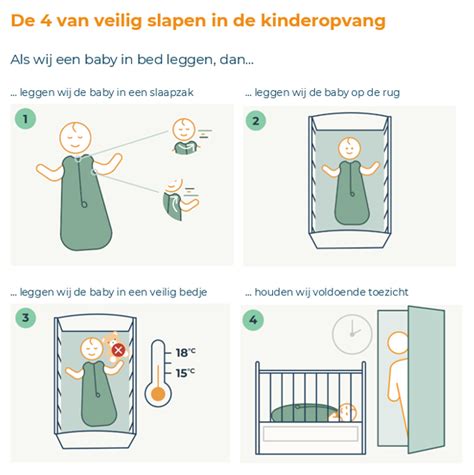 De 4 van veilig slapen in de kinderopvang

Als wij een baby in bed leggen, dan...

... leggen wij de baby in een slaapzak

1

... leggen wij de baby op de rug

2

... leggen wij de baby in een veilig bedje

3

18°C
15°C

... houden wij voldoende toezicht

4