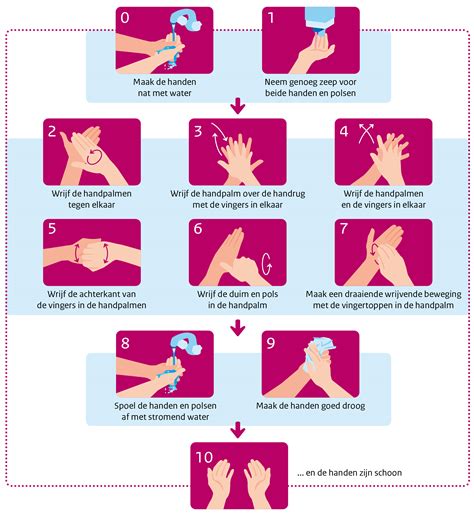 0
Maak de handen nat met water

1
Neem genoeg zeep voor beide handen en polsen

2
Wrijf de handpalmen tegen elkaar

3
Wrijf de handpalm over de handrug met de vingers in elkaar

4
Wrijf de handpalmen en de vingers in elkaar

5
Wrijf de achterkant van de vingers in de handpalmen

6
Wrijf de duim en pols in de handpalm

7
Maak een draaiende wrijvende beweging met de vingertoppen in de handpalm

8
Spoel de handen en polsen af met stromend water

9
Maak de handen goed droog

10
... en de handen zijn schoon