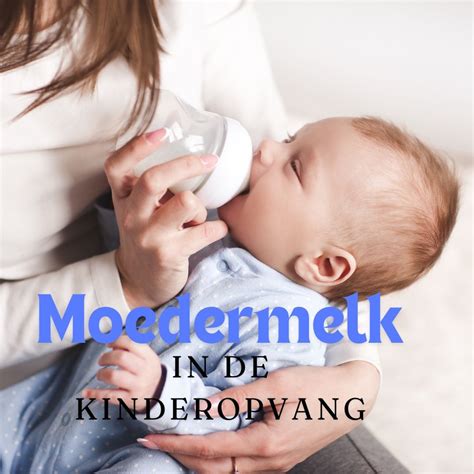 Moedermelk
IN DE
KINDEROPVANG