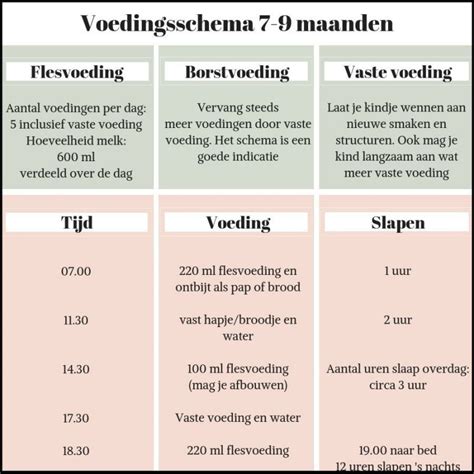 Voedingsschema 7-9 maanden

| Flesvoeding | Borstvoeding | Vaste voeding |
|---|---|---|
| Aantal voedingen per dag: 5 inclusief vaste voeding Hoeveelheid melk: 600 ml verdeeld over de dag | Vervang steeds meer voedingen door vaste voeding. Het schema is een goede indicatie | Laat je kindje wennen aan nieuwe smaken en structuren. Ook mag je kind langzaam aan wat meer vaste voeding |

| Tijd | Voeding | Slapen |
|---|---|---|
| 07.00 | 220 ml flesvoeding en ontbijt als pap of brood | 1 uur |
| 11.30 | vast hapje/broodje en water | 2 uur |
| 14.30 | 100 ml flesvoeding (mag je afbouwen) | Aantal uren slaap overdag: circa 3 uur |
| 17.30 | Vaste voeding en water | |
| 18.30 | 220 ml flesvoeding | 19.00 naar bed 12 uren slapen 's nachts |