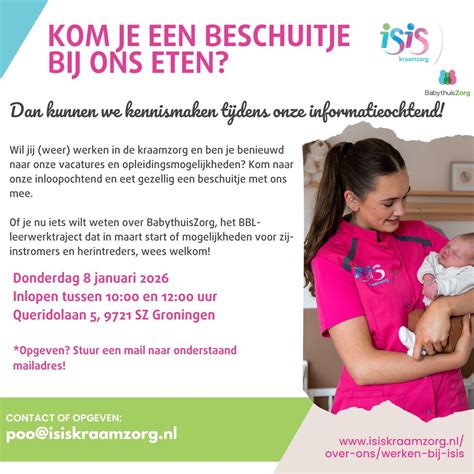 KOM JE EEN BESCHUITJE BIJ ONS ETEN?

isis kraamzorg

BabythuisZorg

Dan kunnen we kennismaken tijdens onze informatieochtend!

Wil jij (weer) werken in de kraamzorg en ben je benieuwd naar onze vacatures en opleidingsmogelijkheden? Kom naar onze inloopochtend en eet gezellig een beschuitje met ons mee.

Of je nu iets wilt weten over BabythuisZorg, het BBL-leerwerktraject dat in maart start of mogelijkheden voor zij-instromers en herintreders, wees welkom!

Donderdag 8 januari 2026
Inlopen tussen 10:00 en 12:00 uur
Queridolaan 5, 9721 SZ Groningen

*Opgeven? Stuur een mail naar onderstaand mailadres!

isis

CONTACT OF OPGEVEN:
poo@isiskraamzorg.nl

www.isiskraamzorg.nl/over-ons/werken-bij-isis