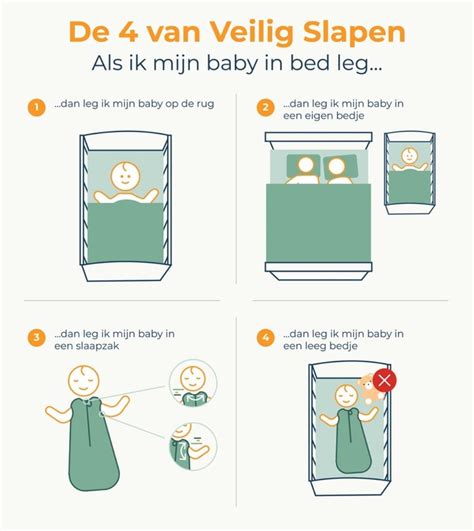 De 4 van Veilig Slapen

Als ik mijn baby in bed leg...

1 ...dan leg ik mijn baby op de rug

2 ...dan leg ik mijn baby in een eigen bedje

3 ...dan leg ik mijn baby in een slaapzak

4 ...dan leg ik mijn baby in een leeg bedje