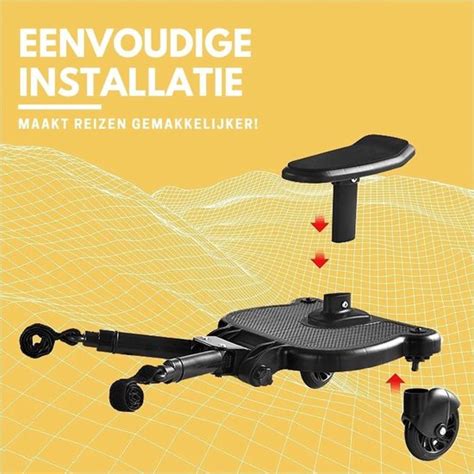 EENVOUDIGE INSTALLATIE

MAAKT REIZEN GEMAKKELIJKER!