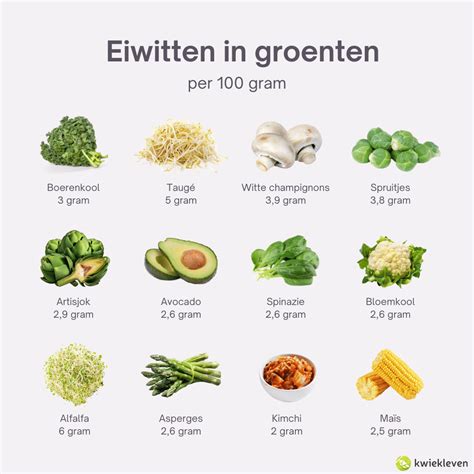 Eiwitten in groenten

per 100 gram

Boerenkool
3 gram

Taugé
5 gram

Witte champignons
3,9 gram

Spruitjes
3,8 gram

Artisjok
2,9 gram

Avocado
2,6 gram

Spinazie
2,6 gram

Bloemkool
2,6 gram

Alfalfa
6 gram

Asperges
2,6 gram

Kimchi
2 gram

Maïs
2,5 gram

kwiekleven