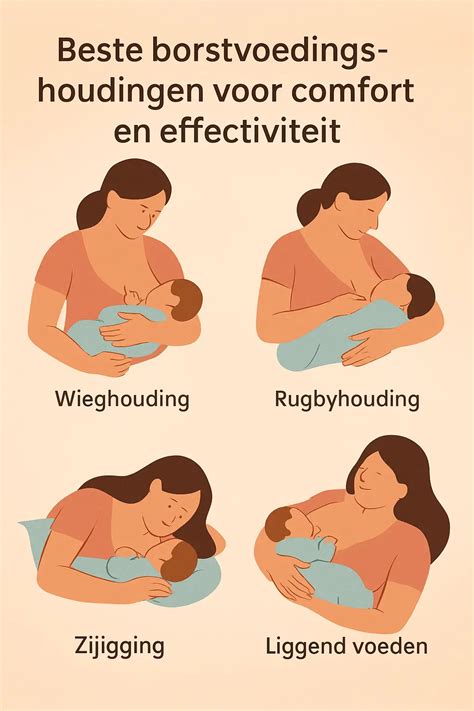 Beste borstvoedingshoudingen voor comfort en effectiviteit

Wieghouding

Rugbyhouding

Zijigging

Liggend voeden