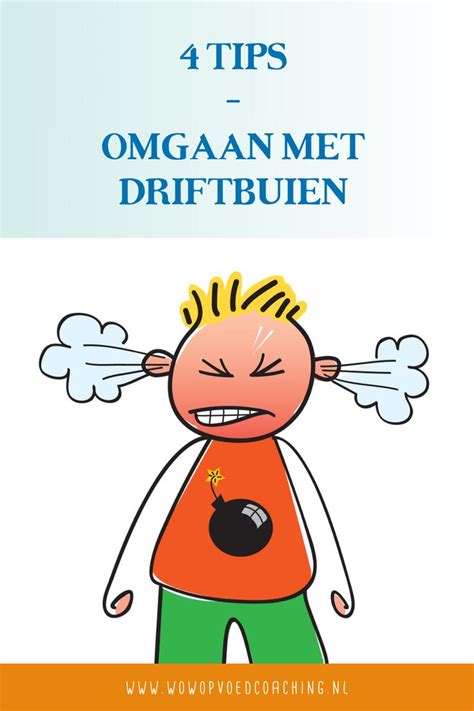 4 TIPS
–
OMGAAN MET DRIFTBUIEN

WWW.WOWOPVOEDCOACHING.NL