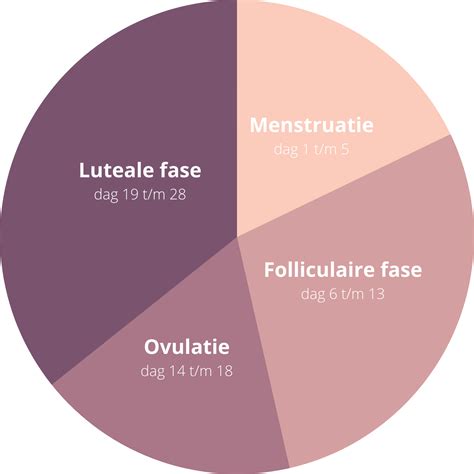 Menstruatie
dag 1 t/m 5

Folliculaire fase
dag 6 t/m 13

Ovulatie
dag 14 t/m 18

Luteale fase
dag 19 t/m 28