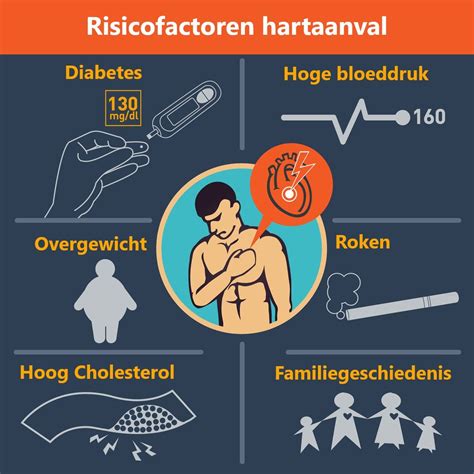 Risicofactoren hartaanval

Diabetes

130 mg/dl

Hoge bloeddruk

160

Overgewicht

Roken

Hoog Cholesterol

Familiegeschiedenis