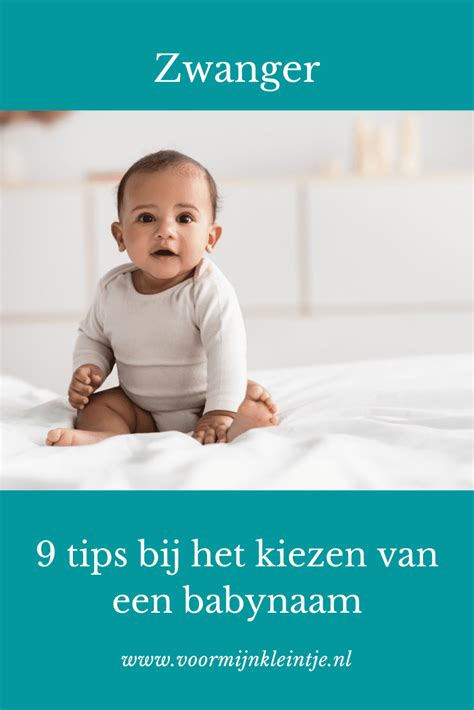 Zwanger

9 tips bij het kiezen van een babynaam

www.voormijnkleintje.nl