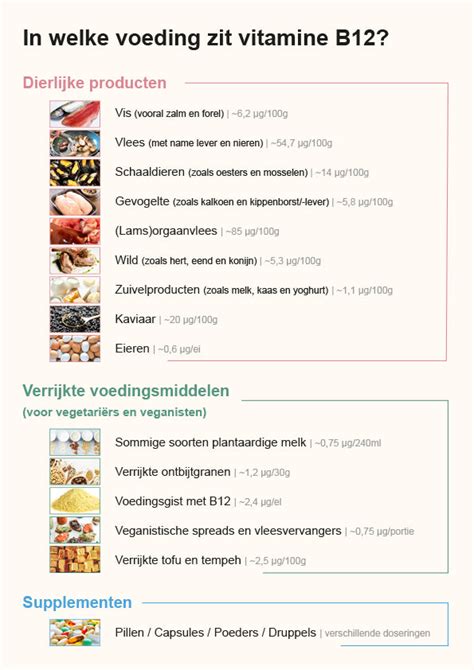 In welke voeding zit vitamine B12?

Dierlijke producten

Vis (vooral zalm en forel) | ~6,2 µg/100g

Vlees (met name lever en nieren) | ~54,7 µg/100g

Schaaldieren (zoals oesters en mosselen) | ~14 µg/100g

Gevogelte (zoals kalkoen en kippenborst/-lever) | ~5,8 µg/100g

(Lams)orgaanvlees | ~85 µg/100g

Wild (zoals hert, eend en konijn) | ~5,3 µg/100g

Zuivelproducten (zoals melk, kaas en yoghurt) | ~1,1 µg/100g

Kaviaar | ~20 µg/100g

Eieren | ~0,6 µg/ei

Verrijkte voedingsmiddelen
(voor vegetariërs en veganisten)

Sommige soorten plantaardige melk | ~0,75 µg/240ml

Verrijkte ontbijtgranen | ~1,2 µg/30g

Voedingsgist met B12 | ~2,4 µg/el

Veganistische spreads en vleesvervangers | ~0,75 µg/portie

Verrijkte tofu en tempeh | ~2,5 µg/100g

Supplementen

Pillen / Capsules / Poeders / Druppels | verschillende doseringen