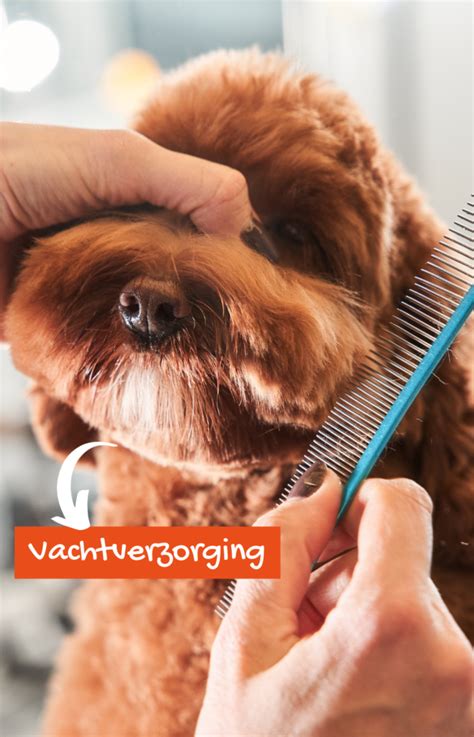 Vachtverzorging