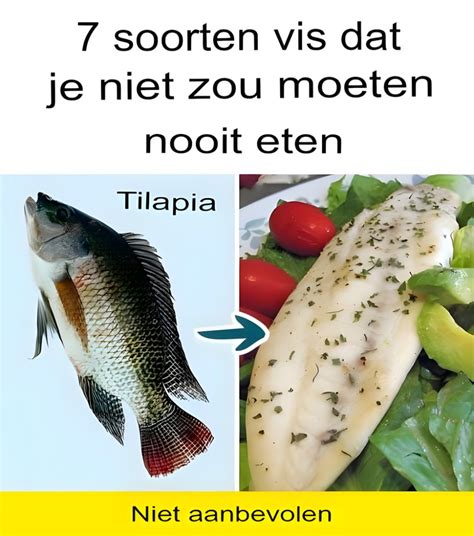 7 soorten vis dat je niet zou moeten nooit eten

Tilapia

Niet aanbevolen