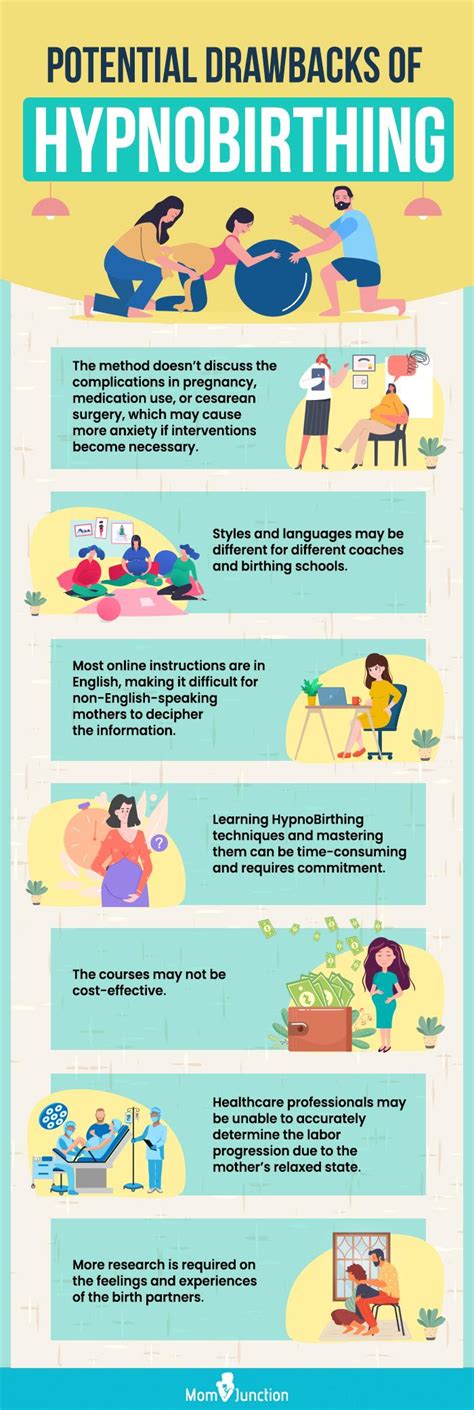 POTENTIAL DRAWBACKS OF
HYPNOBIRTHING

The method doesn't discuss the complications in pregnancy, medication use, or cesarean surgery, which may cause more anxiety if interventions become necessary.

Styles and languages may be different for different coaches and birthing schools.

Most online instructions are in English, making it difficult for non-English-speaking mothers to decipher the information.

Learning HypnoBirthing techniques and mastering them can be time-consuming and requires commitment.

The courses may not be cost-effective.

Healthcare professionals may be unable to accurately determine the labor progression due to the mother's relaxed state.

More research is required on the feelings and experiences of the birth partners.

MomJunction