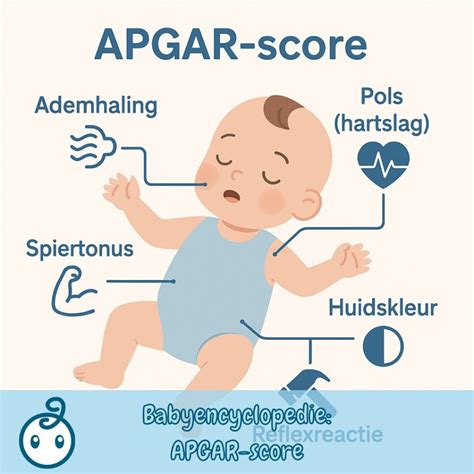 APGAR-score

Ademhaling

Pols (hartslag)

Spiertonus

Huidskleur

Reflexreactie

Babyencyclopedie: APGAR-score