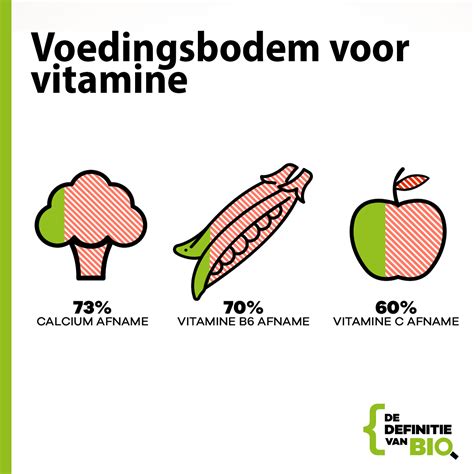 Voedingsbodem voor vitamine

73%
CALCIUM AFNAME

70%
VITAMINE B6 AFNAME

60%
VITAMINE C AFNAME

DE DEFINITIE VAN BIO